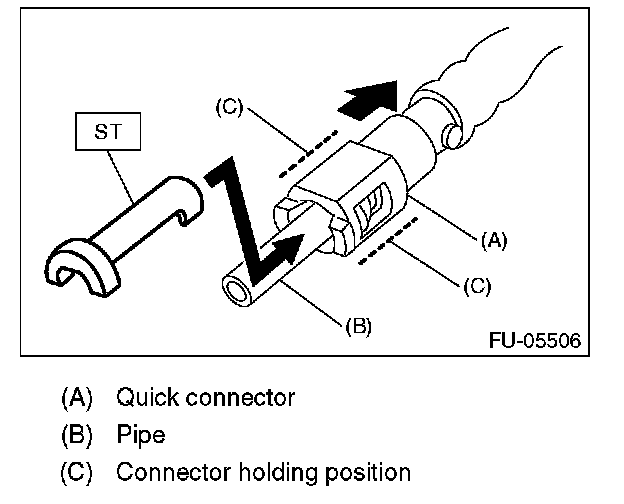 ST

(C)

(A)

(C)

(B)

FU-05506

(A) Quick connector
(B) Pipe
(C) Connector holding position