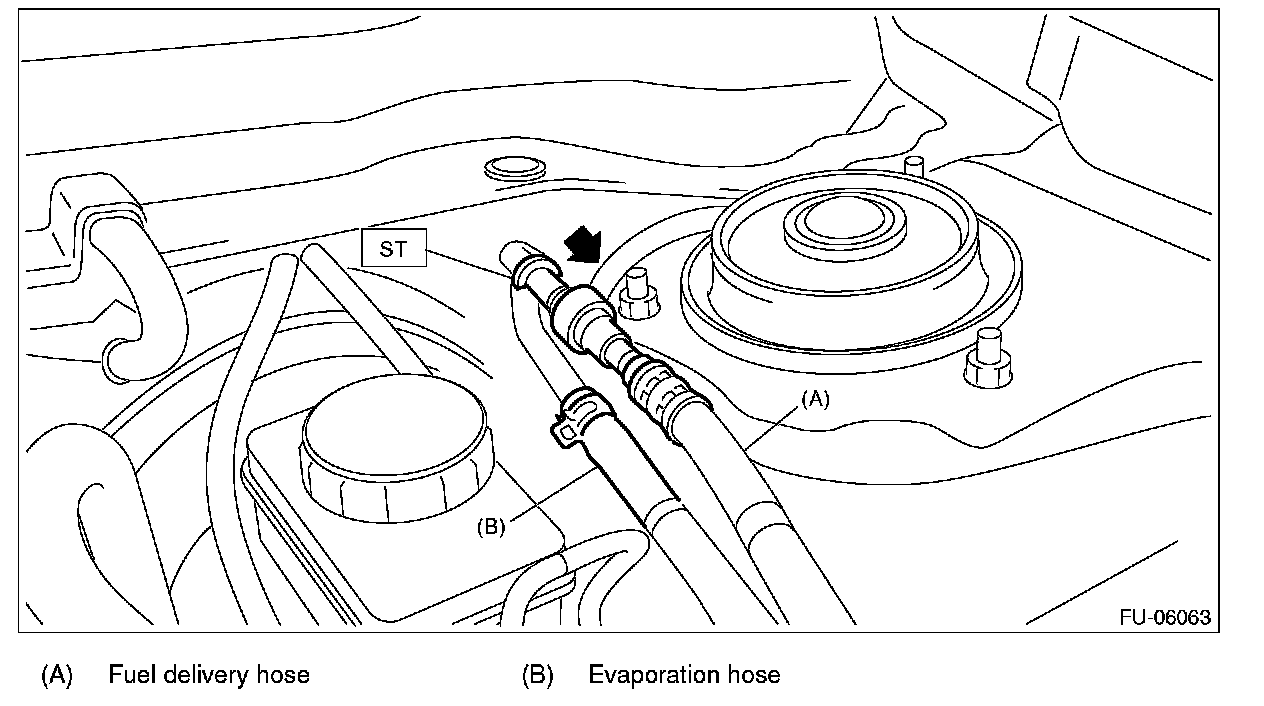 ST

(A)

(B)

FU-06063

(A) Fuel delivery hose

(B) Evaporation hose