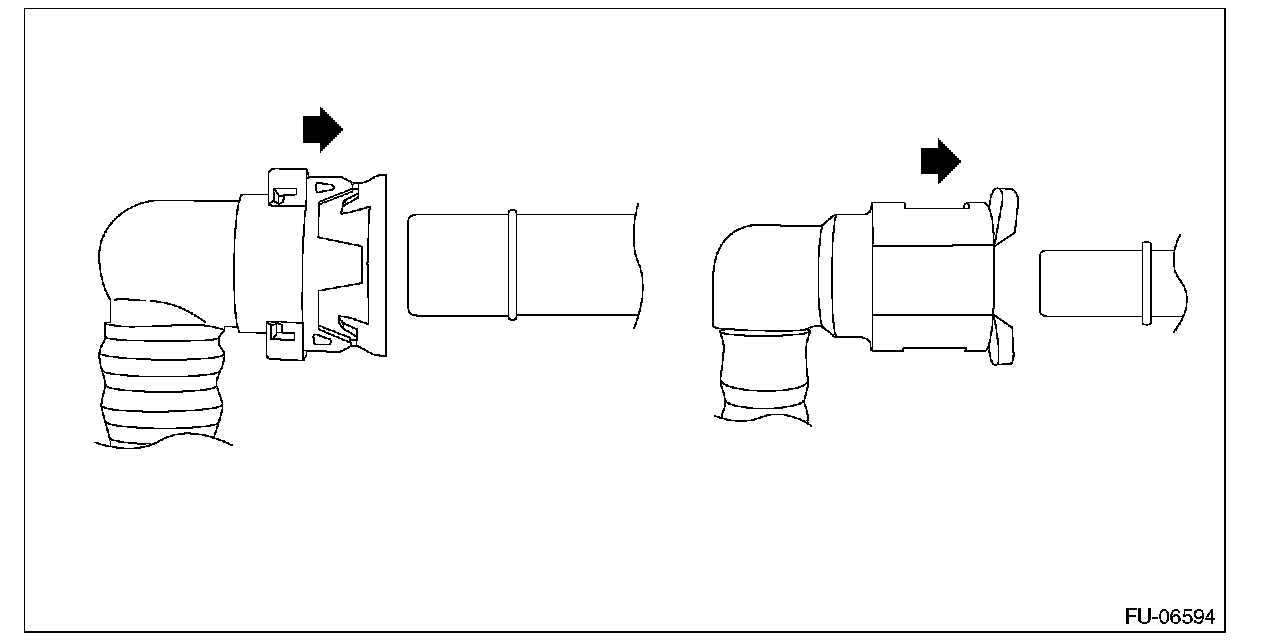 FU-06594