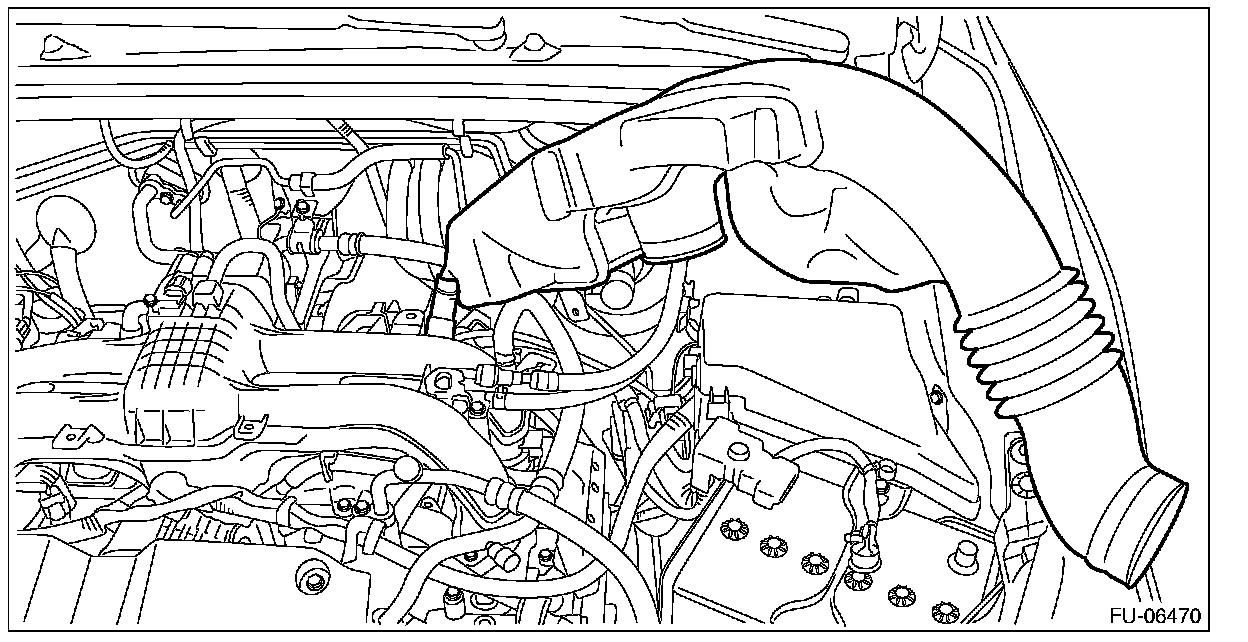 FU-06470