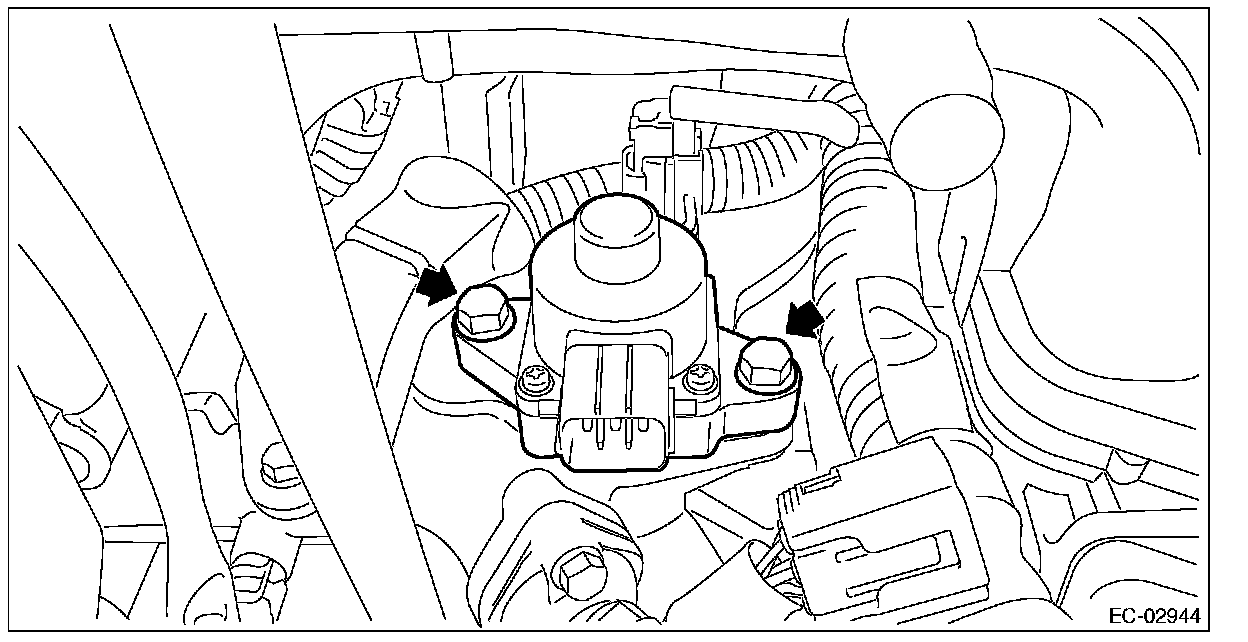 EC-02944