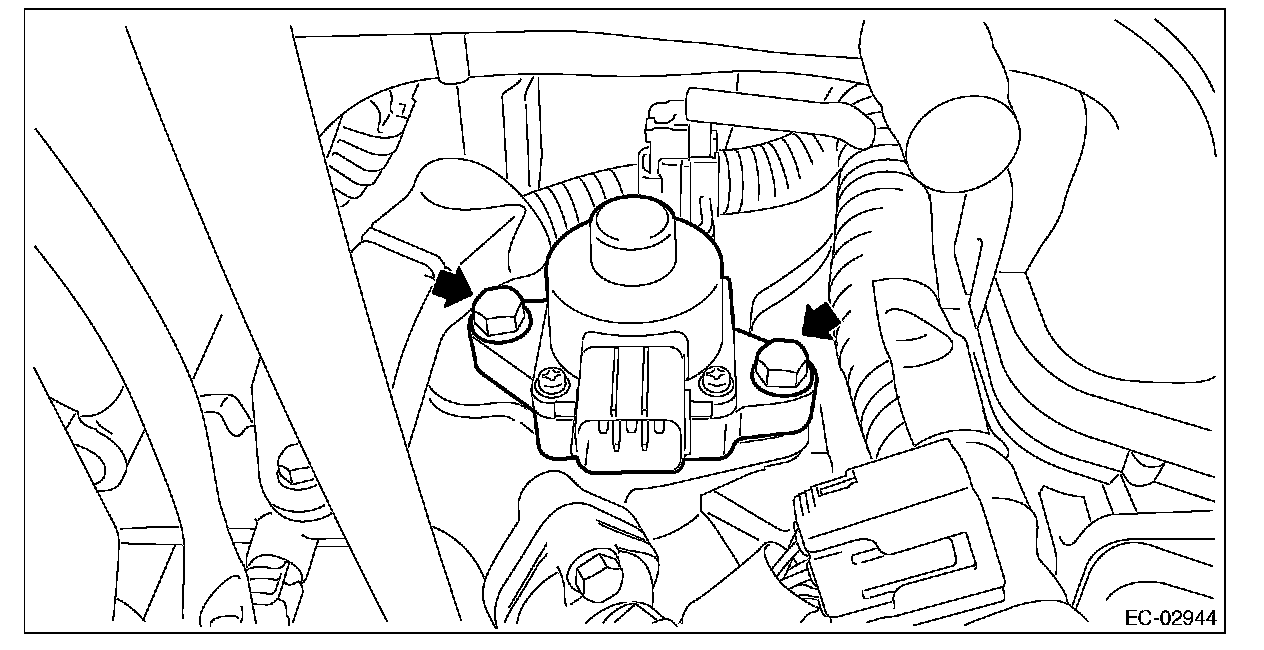 EC-02944