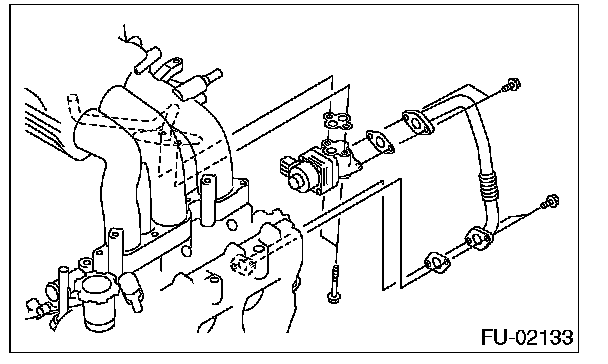 FU-02133