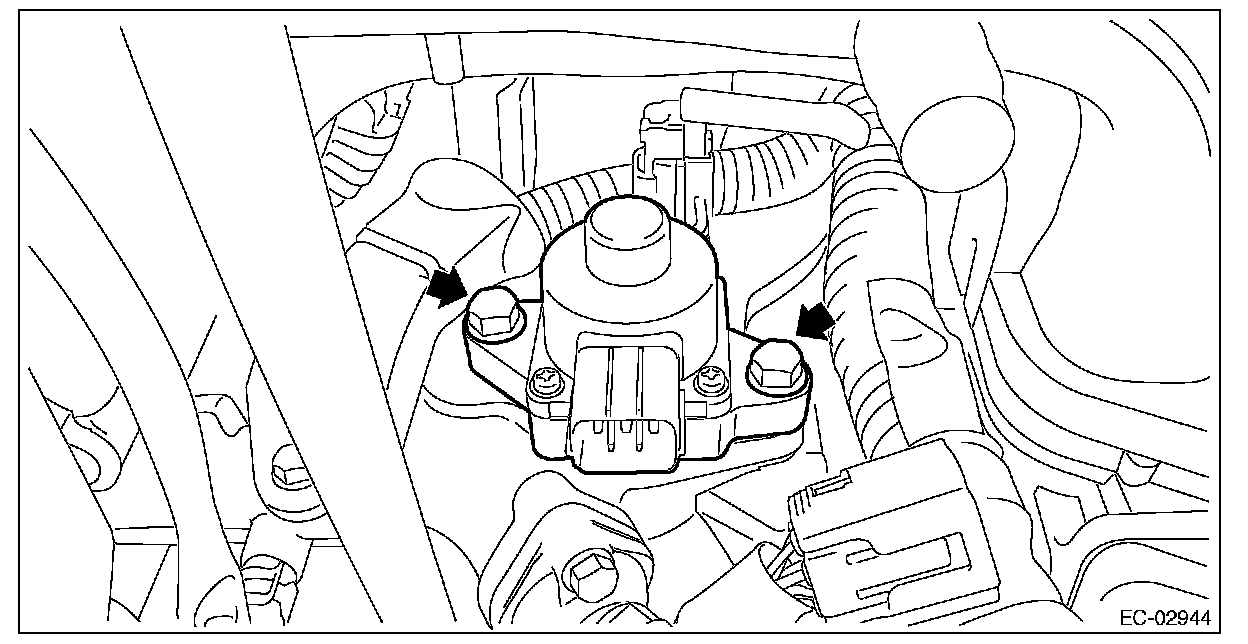 EC-02944