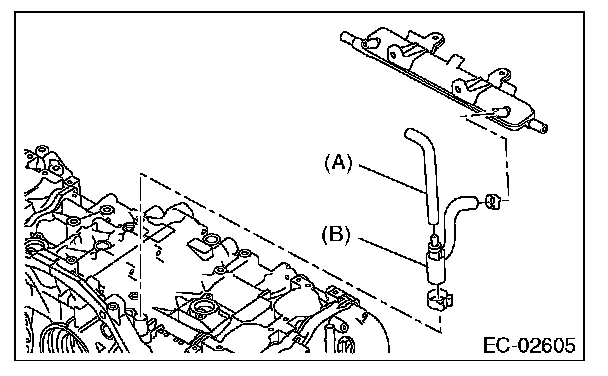 (A)
(B)
EC-02605