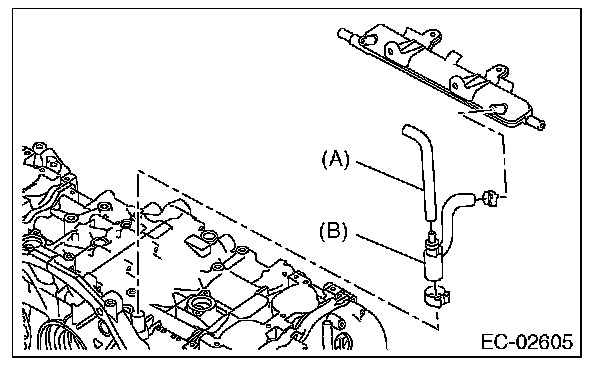 (A)
(B)
EC-02605