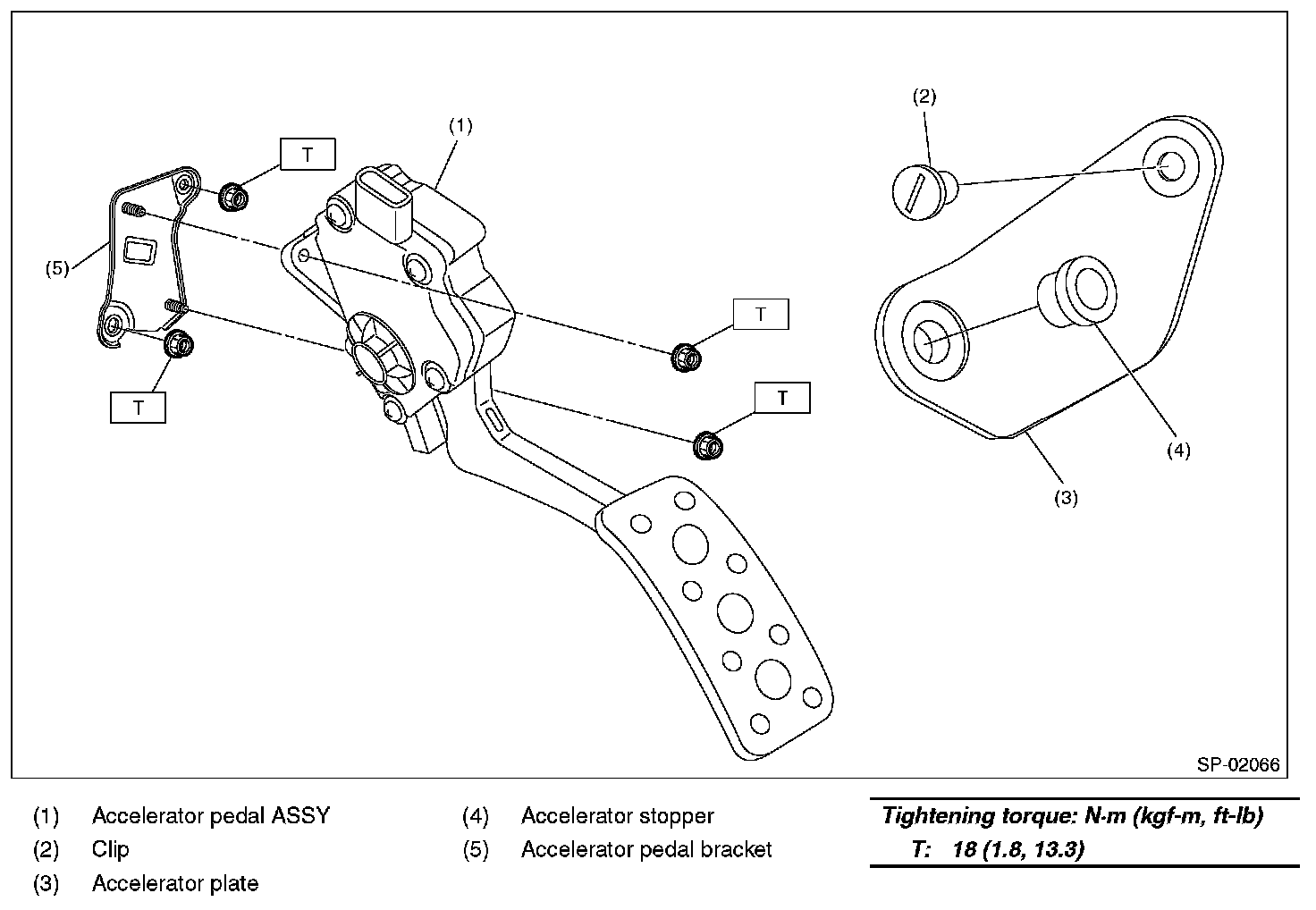 (1)

(2)

T

(5)

T

T

T

(4)

(3)

SP-02066

(1) Accelerator pedal ASSY
(2) Clip
(3) Accelerator plate

(4) Accelerator stopper
(5) Accelerator pedal bracket

Tightening torque: N·m (kgf-m, ft-lb)
T: 18 (1.8, 13.3)