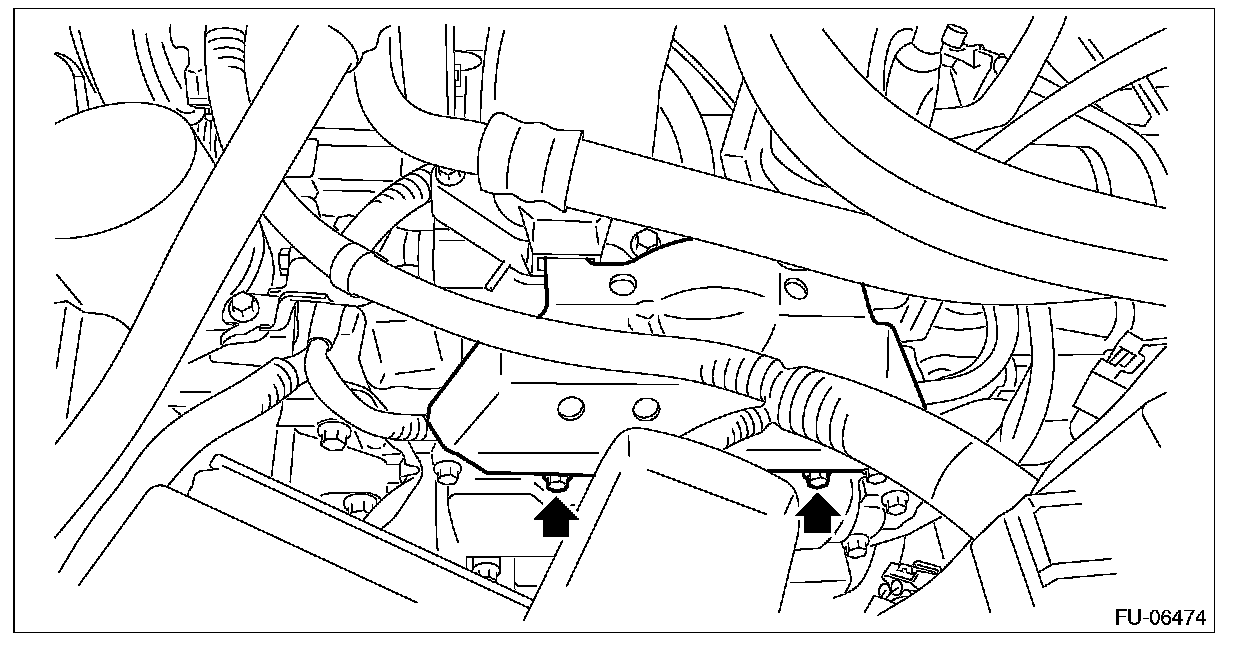 FU-06474