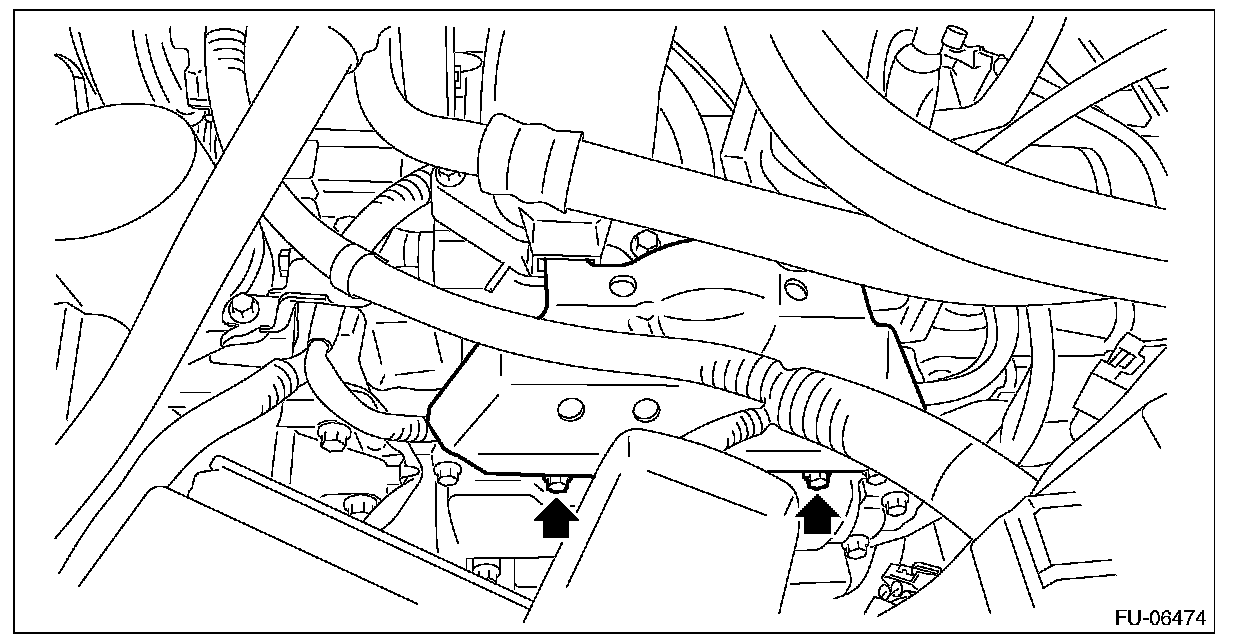 FU-06474