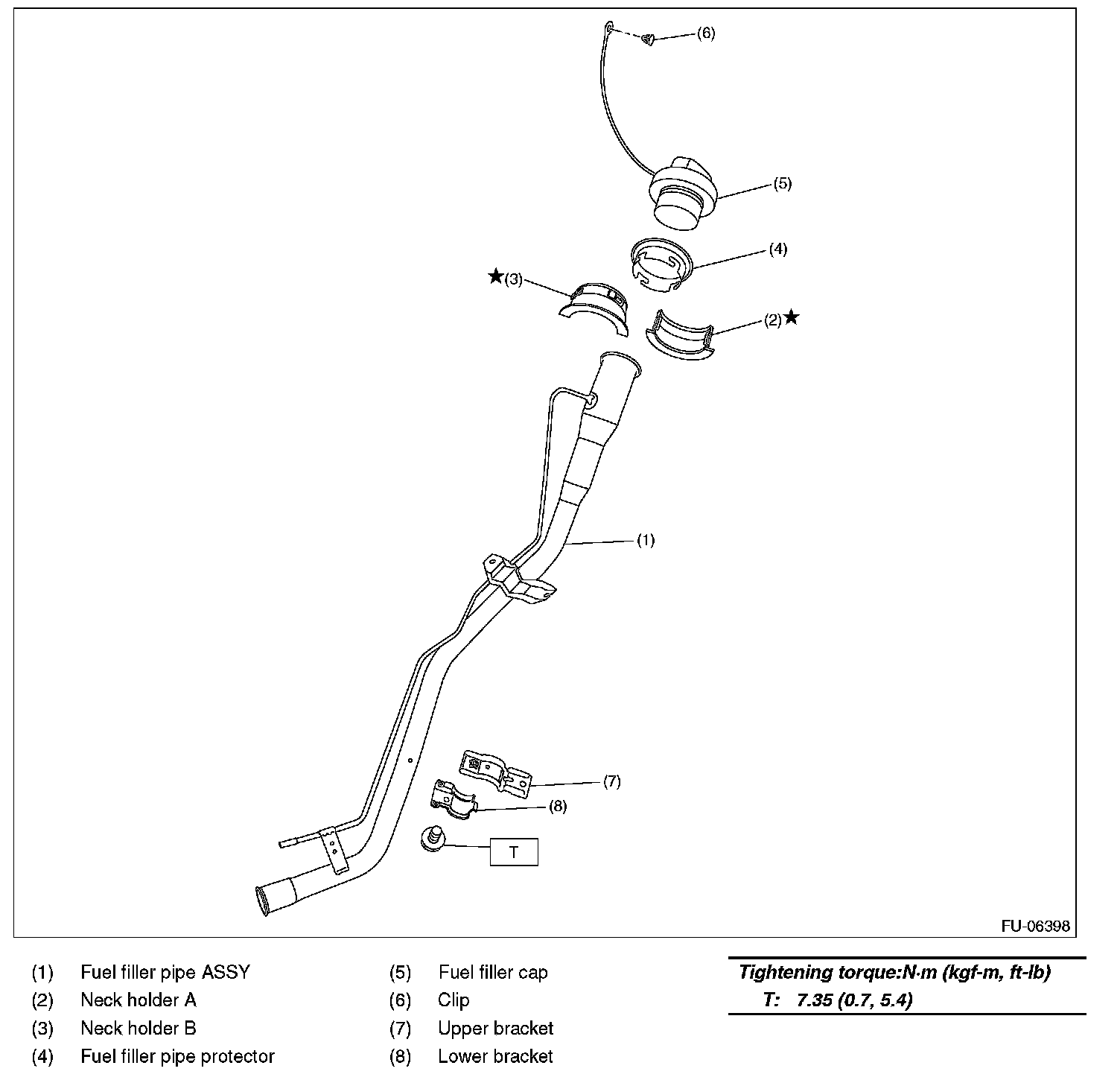 (6)

(5)

(4)

★(3)

(2)★

(1)

(7)

(8)

T

FU-06398

(1) Fuel filler pipe ASSY
(2) Neck holder A
(3) Neck holder B
(4) Fuel filler pipe protector

(5) Fuel filler cap
(6) Clip
(7) Upper bracket
(8) Lower bracket

Tightening torque:N·m (kgf-m, ft-lb)
T: 7.35 (0.7, 5.4)