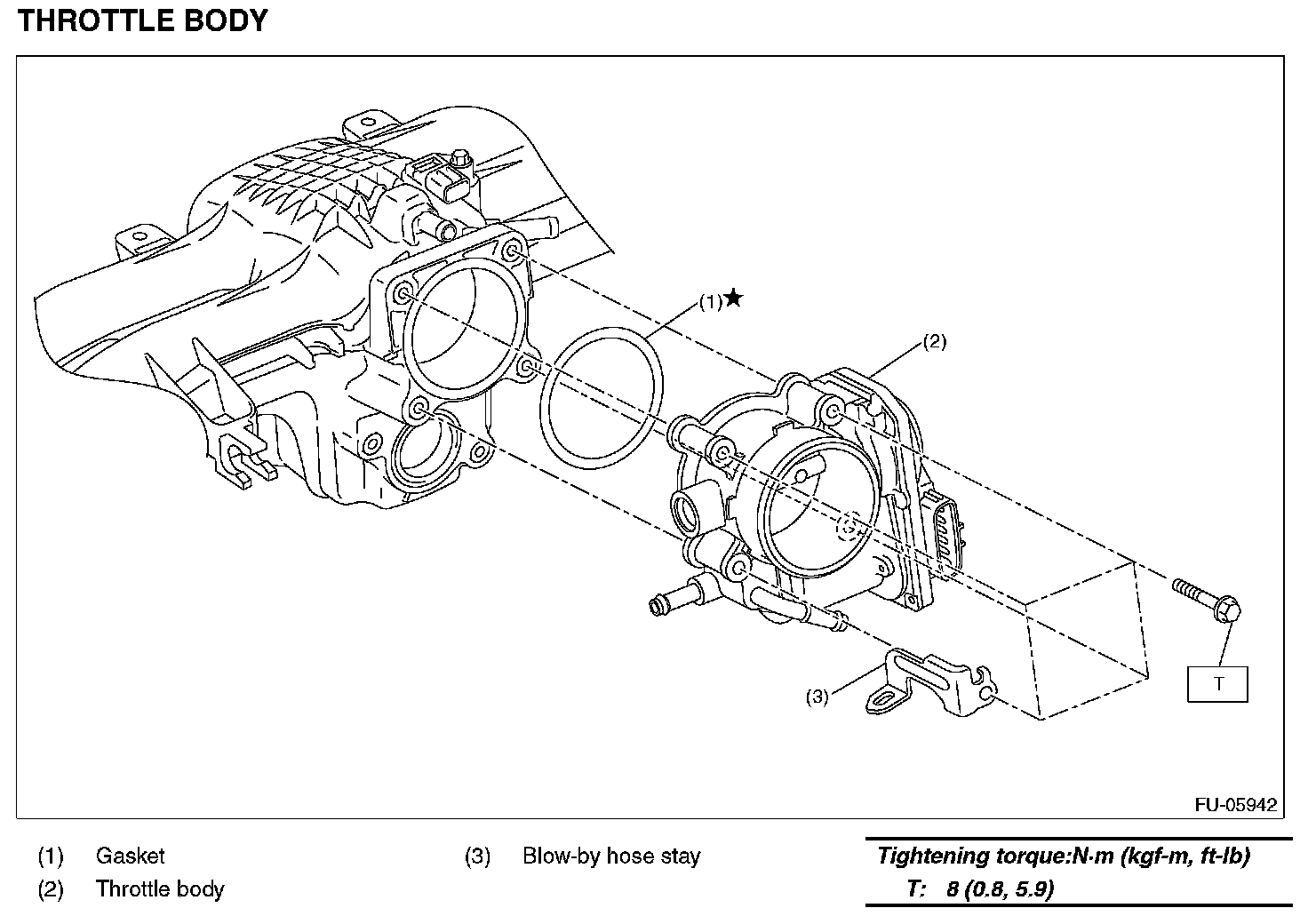 THROTTLE BODY

(1)★

(2)

(3)

T

FU-05942

(1) Gasket
(2) Throttle body

(3) Blow-by hose stay

Tightening torque:N·m (kgf-m, ft-lb)
T: 8 (0.8, 5.9)