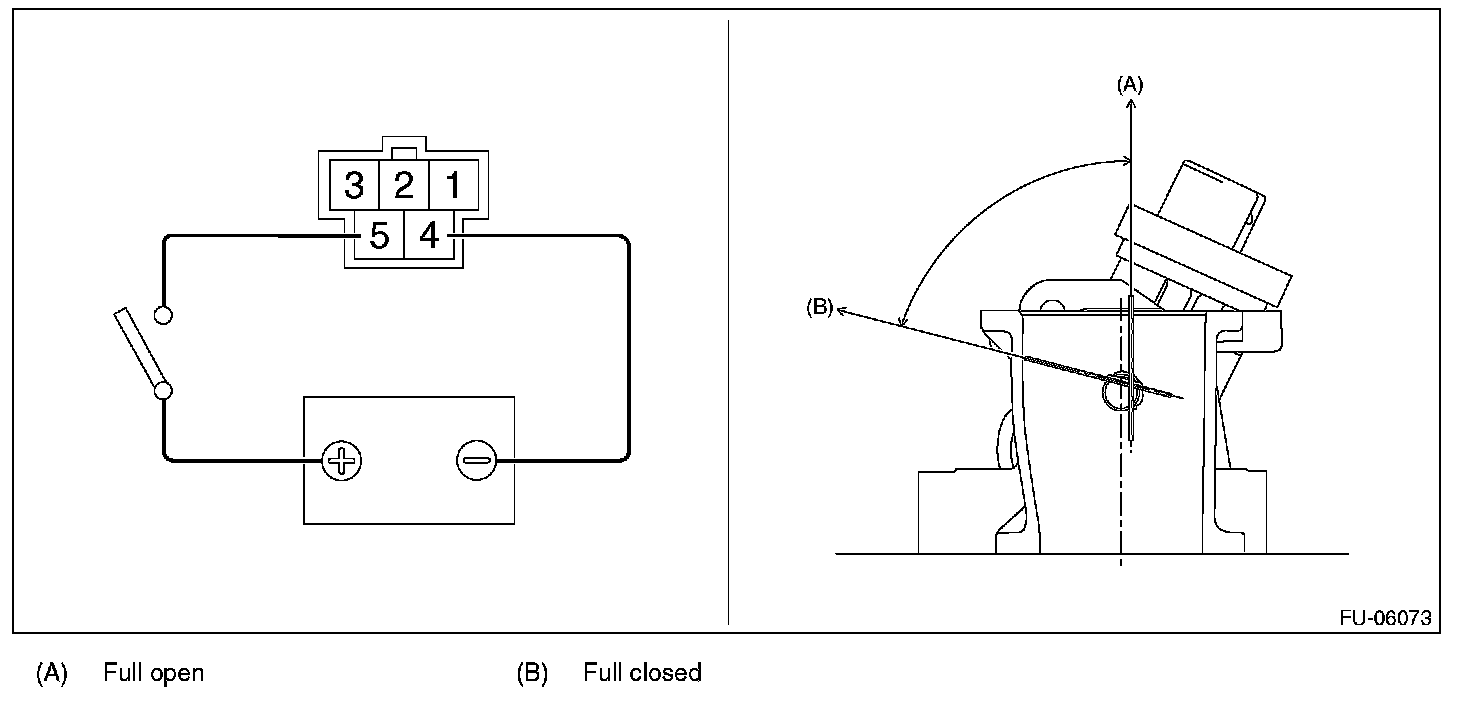 3 2 1
5 4

(A)
(B)

FU-06073

(A) Full open (B) Full closed