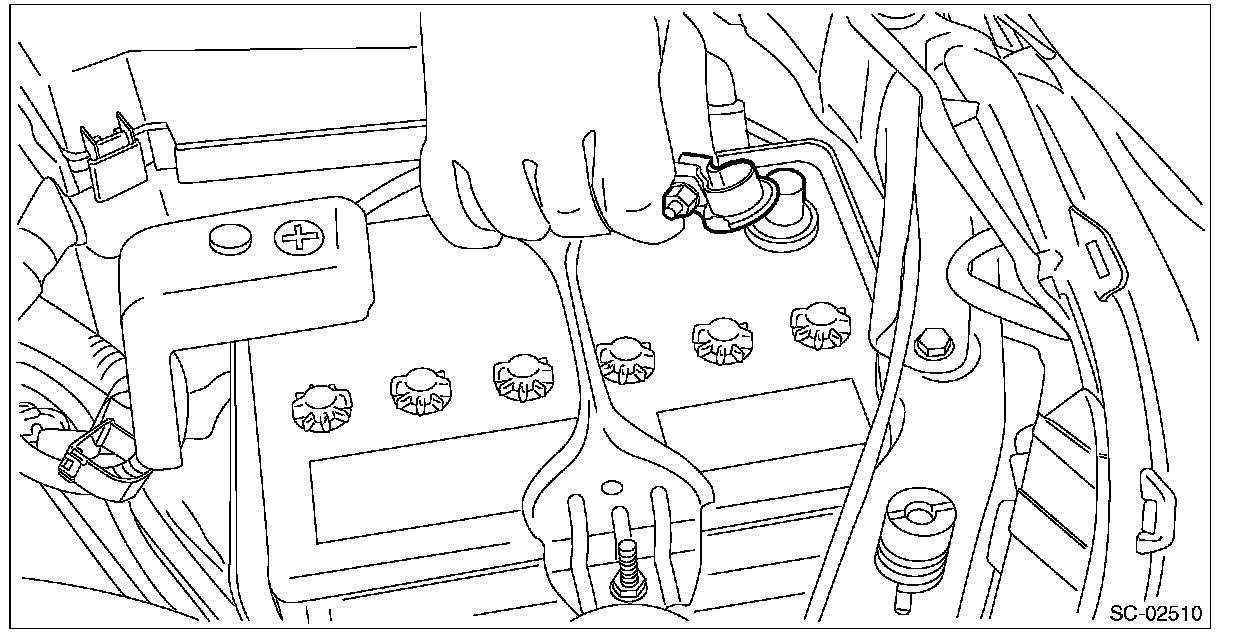 SC-02510