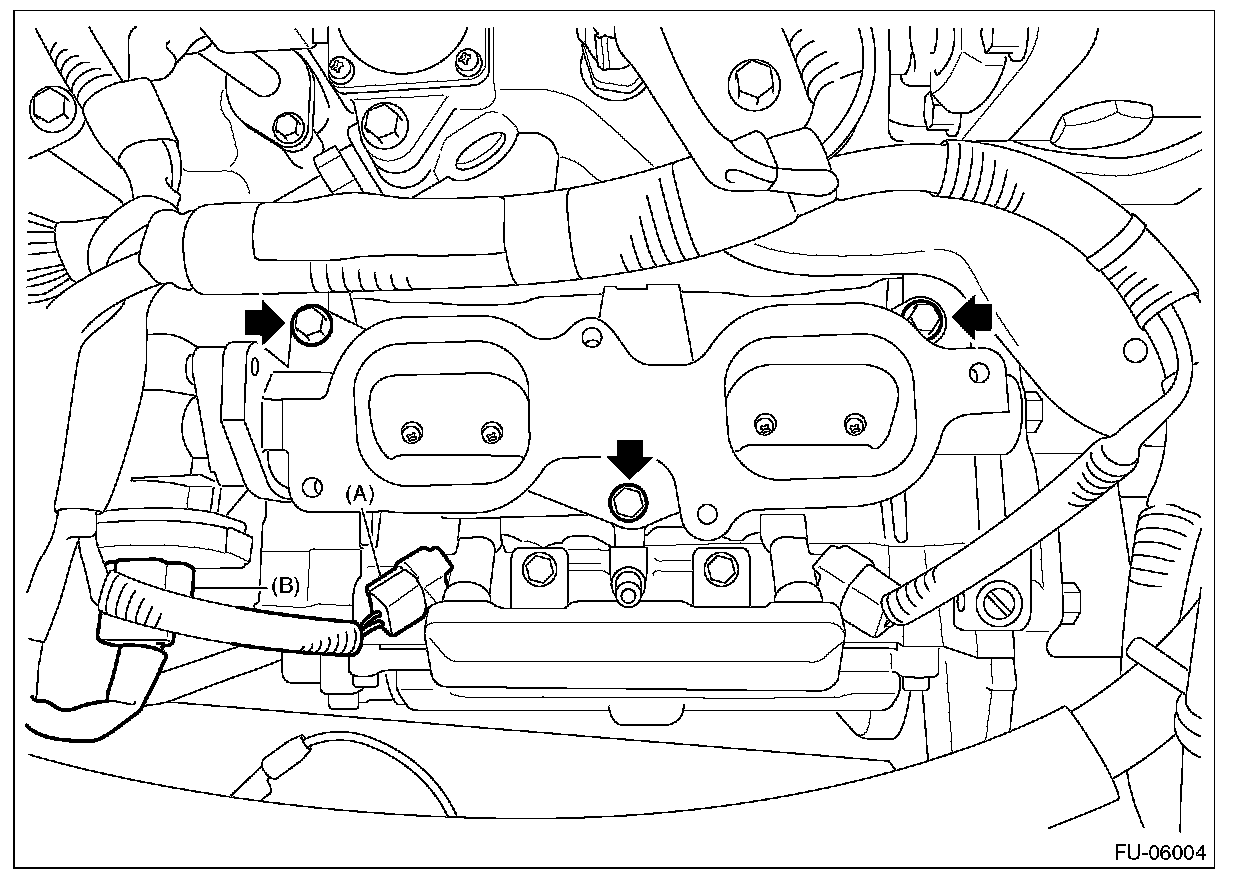 (A)
(B)
FU-06004