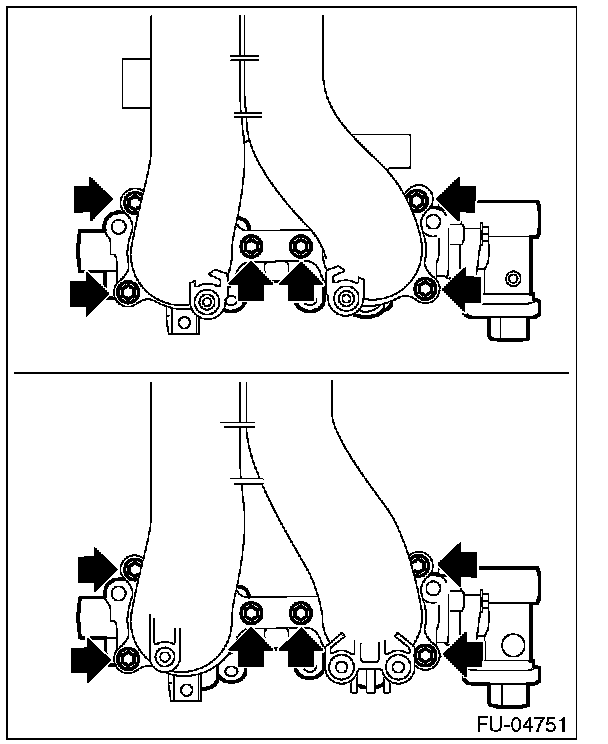 FU-04751