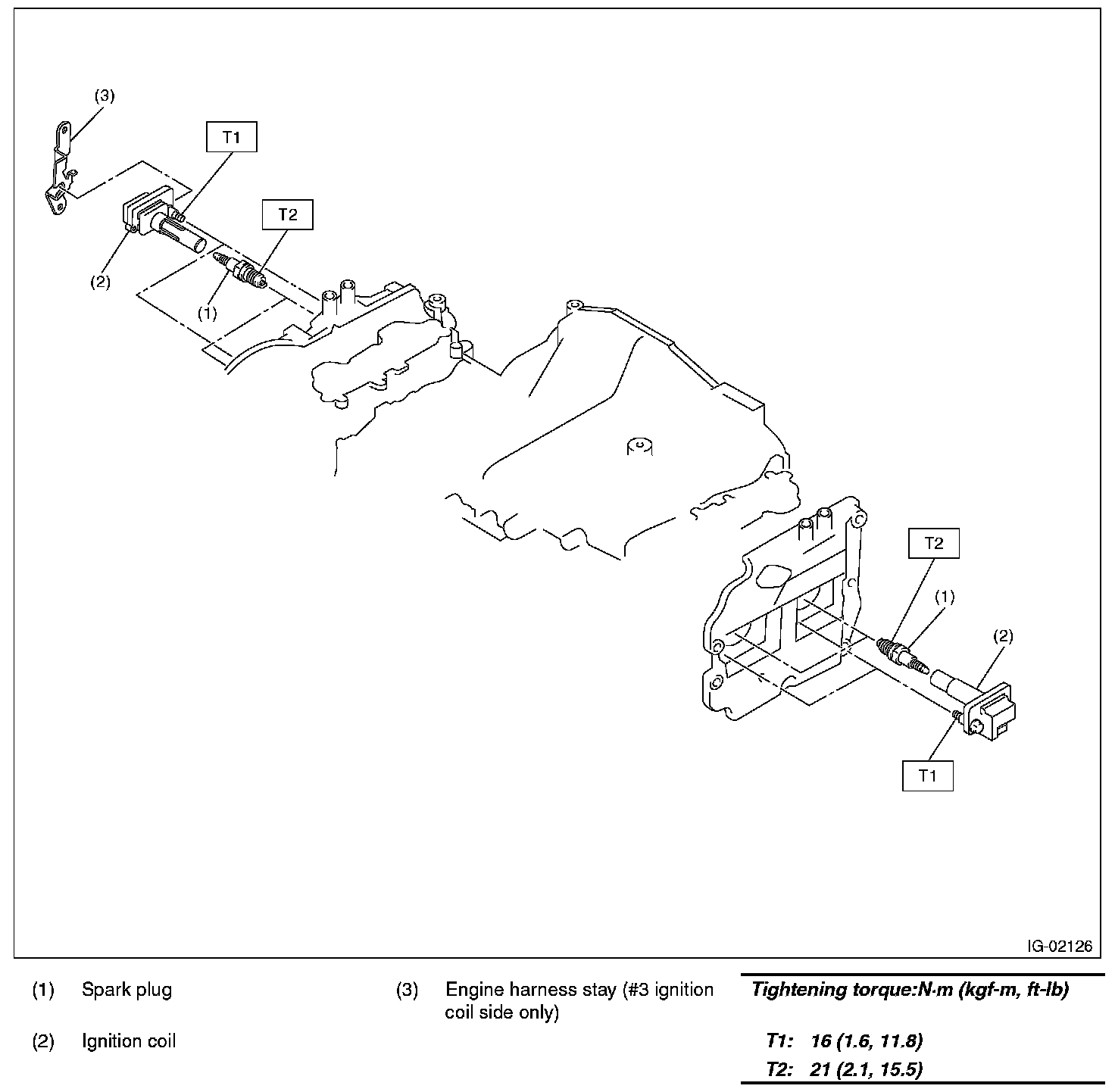 (3)

T1

T2

(2)

(1)

T2

(1)

(2)

T1

IG-02126

(1) Spark plug

(2) Ignition coil

(3) Engine harness stay (#3 ignition coil side only)

Tightening torque:N·m (kgf-m, ft-lb)

T1: 16 (1.6, 11.8)

T2: 21 (2.1, 15.5)