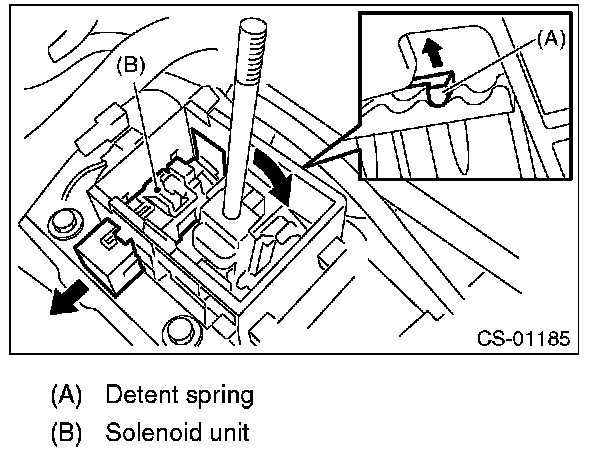 (B)

(A)

CS-01185

(A) Detent spring

(B) Solenoid unit