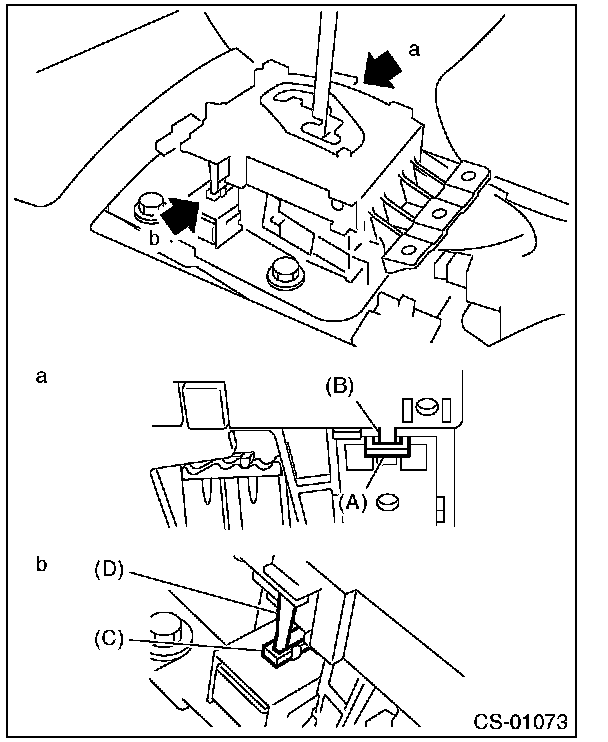 a

b

a

(B)

(A)

b

(D)

(C)

CS-01073