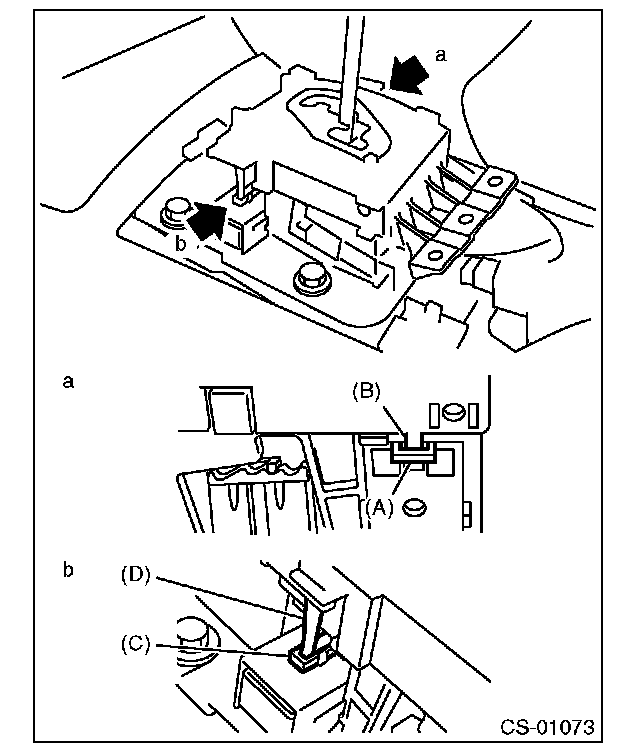 a

b

a

(B)

(A)

b

(D)

(C)

CS-01073