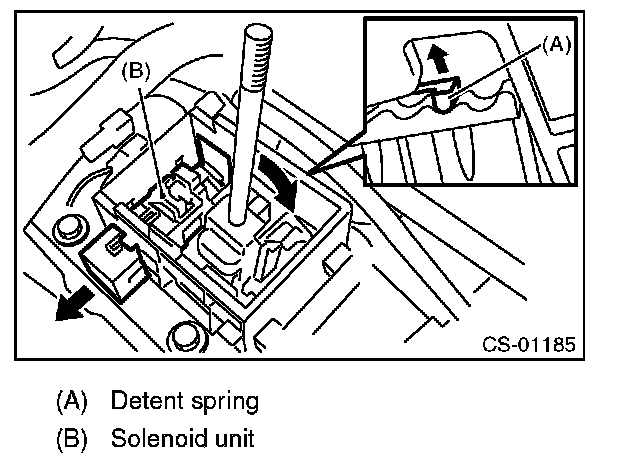 (B)

(A)

CS-01185

(A) Detent spring

(B) Solenoid unit