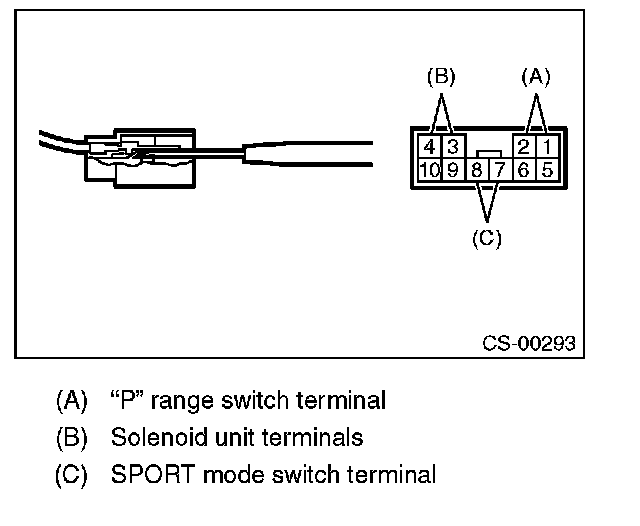 (B) (A)

4 3 2 1
10 9 8 7 6 5

(C)

CS-00293

(A) “P” range switch terminal
(B) Solenoid unit terminals
(C) SPORT mode switch terminal