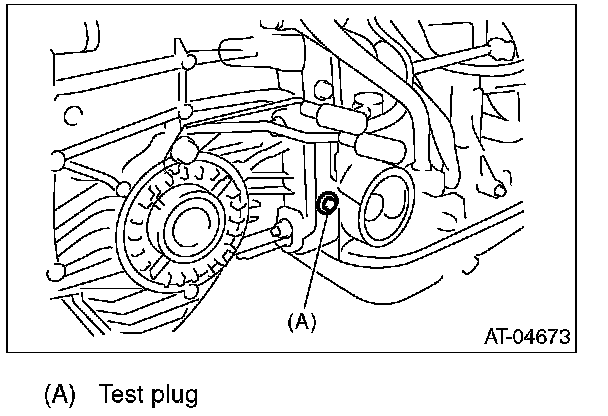 (A)

AT-04673

(A) Test plug