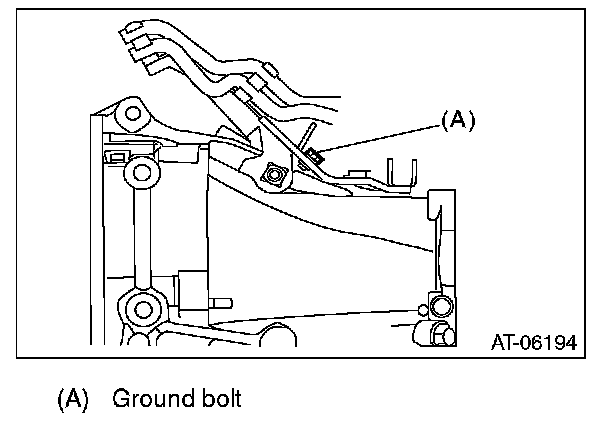 (A)

AT-06194

(A) Ground bolt