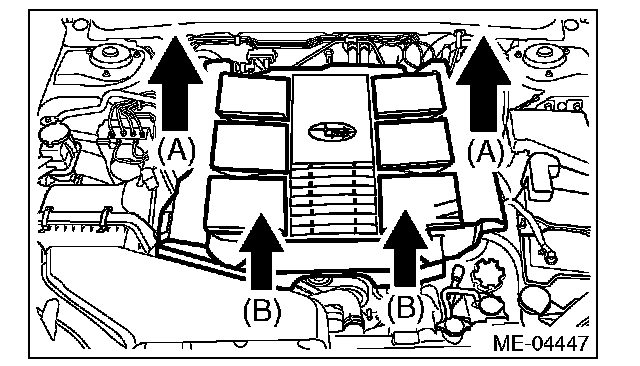 (A)
(A)
(B)
(B)
ME-04447