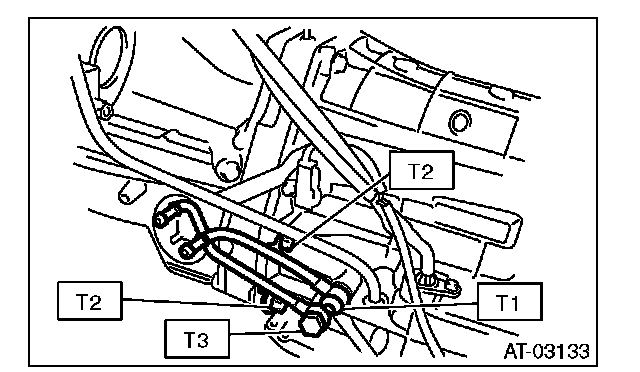 T2
T2
T1
T3
AT-03133