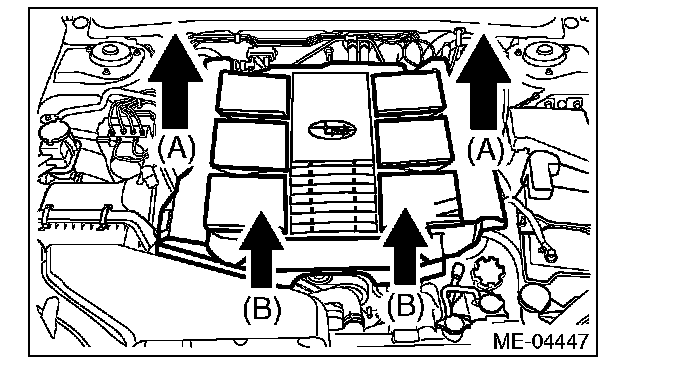 (A)
(A)
(B)
(B)
ME-04447