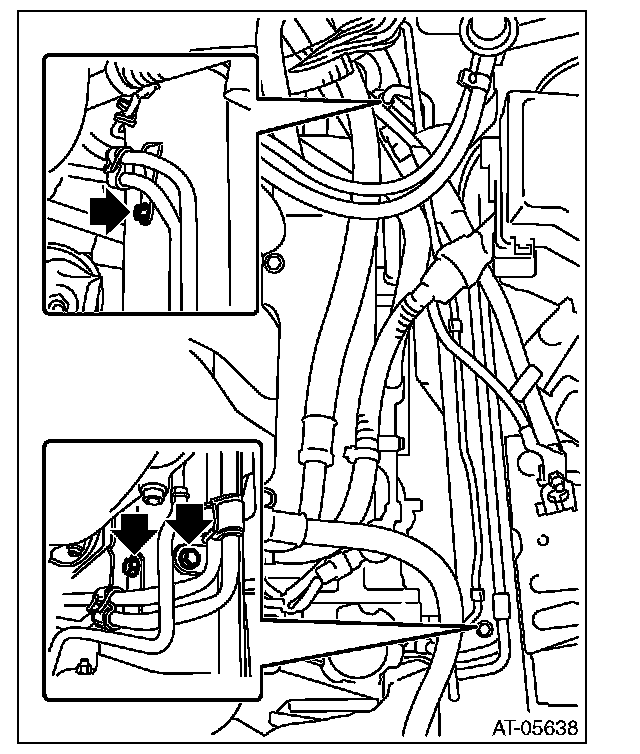 AT-05638