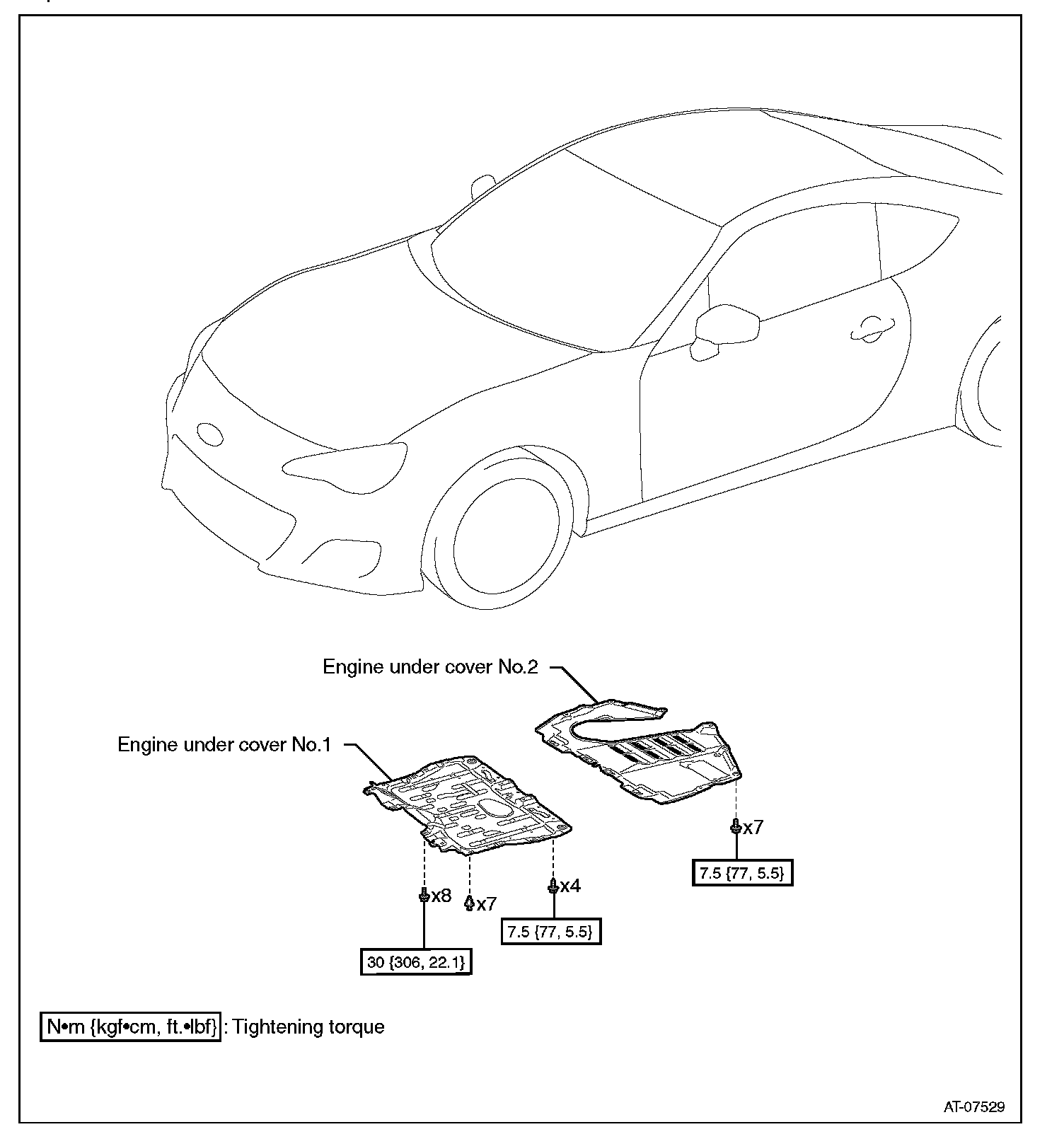 Engine under cover No.2

Engine under cover No.1

x7

7.5 {77, 5.5}

x8

x7

x4

7.5 {77, 5.5}

30 {306, 22.1}

N•m {kgf•cm, ft.•lbf} : Tightening torque

AT-07529