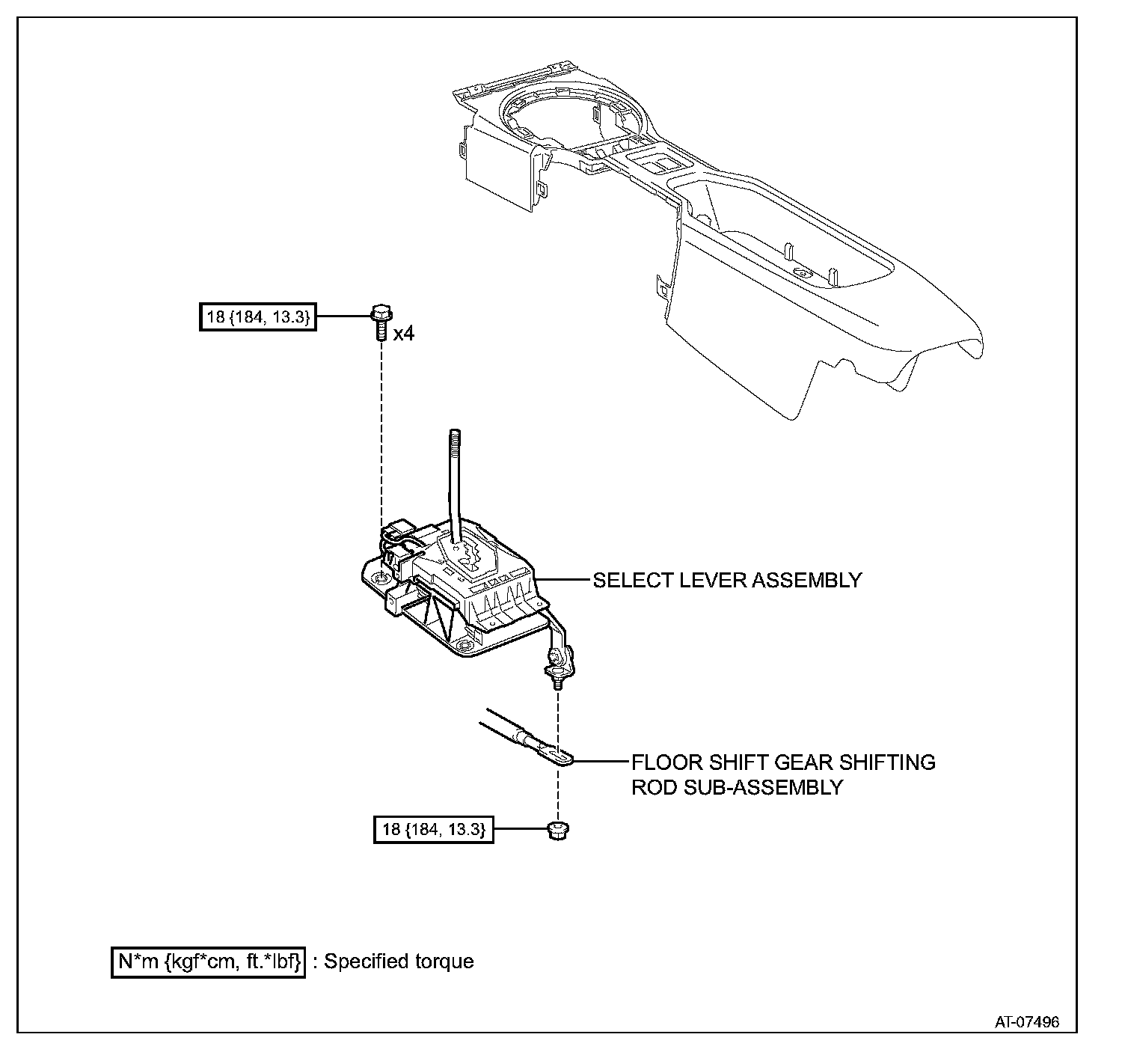 18 {184, 13.3}

x4

SELECT LEVER ASSEMBLY

FLOOR SHIFT GEAR SHIFTING ROD SUB-ASSEMBLY

18 {184, 13.3}

N*m {kgf*cm, ft.*lbf} : Specified torque

AT-07496