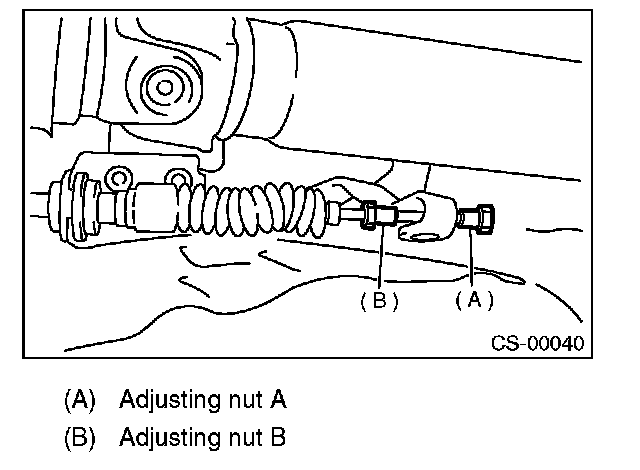 (B)
(A)
CS-00040

(A) Adjusting nut A
(B) Adjusting nut B