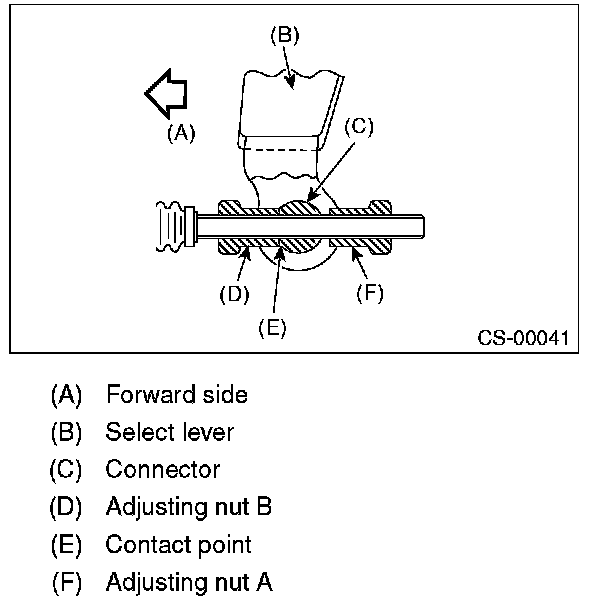 (B)

(A)

(C)

(D)

(E)

(F)

CS-00041

(A) Forward side
(B) Select lever
(C) Connector
(D) Adjusting nut B
(E) Contact point
(F) Adjusting nut A