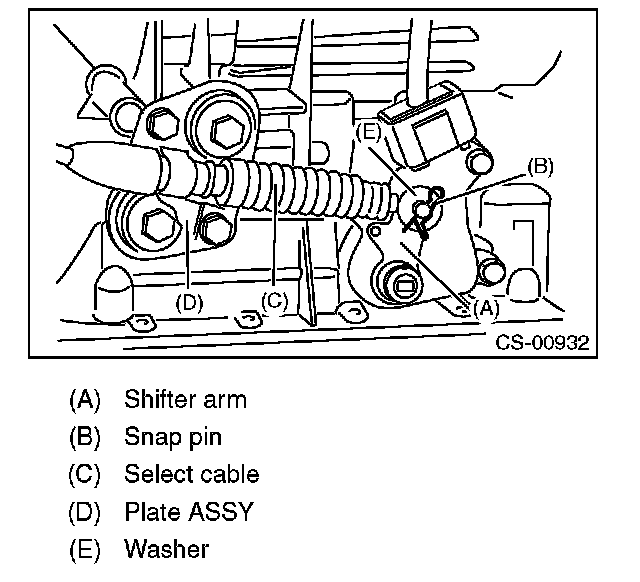 (E)
(B)
(D)
(C)
(A)
CS-00932

(A) Shifter arm
(B) Snap pin
(C) Select cable
(D) Plate ASSY
(E) Washer