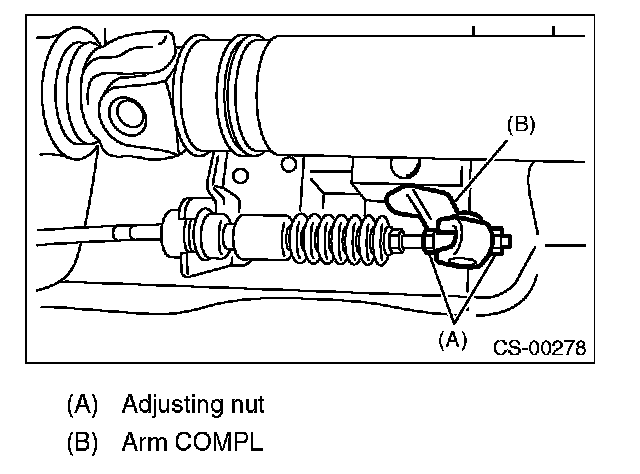 (B)

(A)

CS-00278

(A) Adjusting nut
(B) Arm COMPL