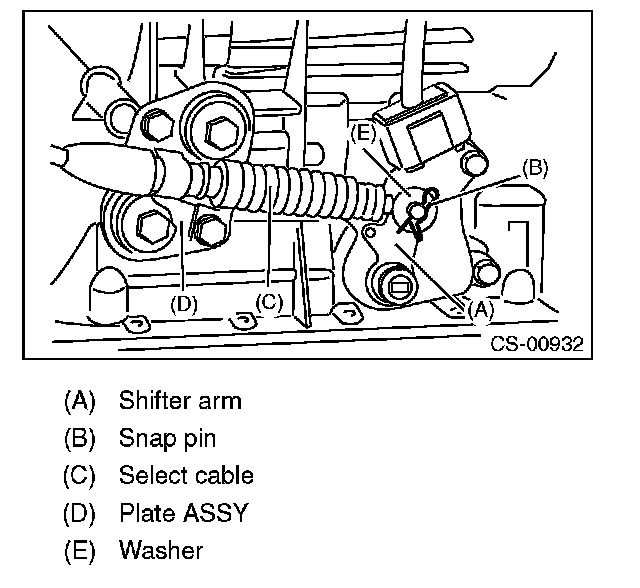 (E)
(B)
(D)
(C)
(A)
CS-00932

(A) Shifter arm
(B) Snap pin
(C) Select cable
(D) Plate ASSY
(E) Washer