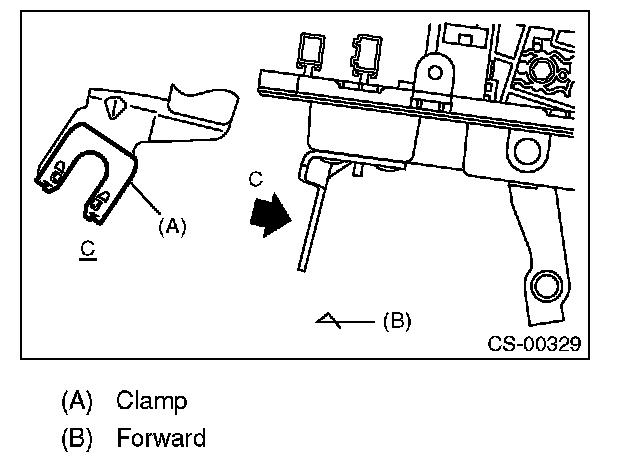 (A)

C

C

(B)

CS-00329

(A) Clamp

(B) Forward