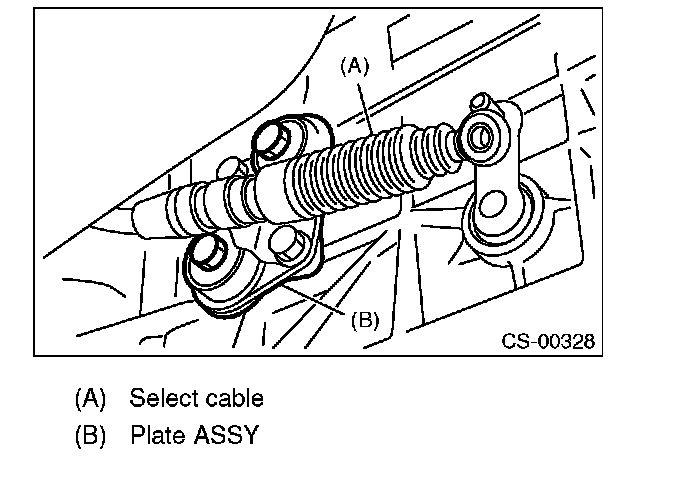 (A)

(B)

CS-00328

(A) Select cable

(B) Plate ASSY