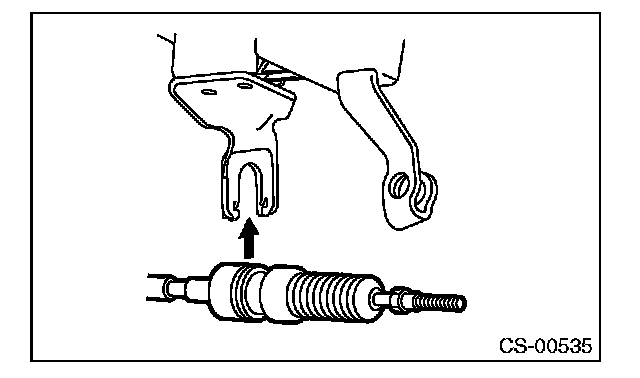 CS-00535