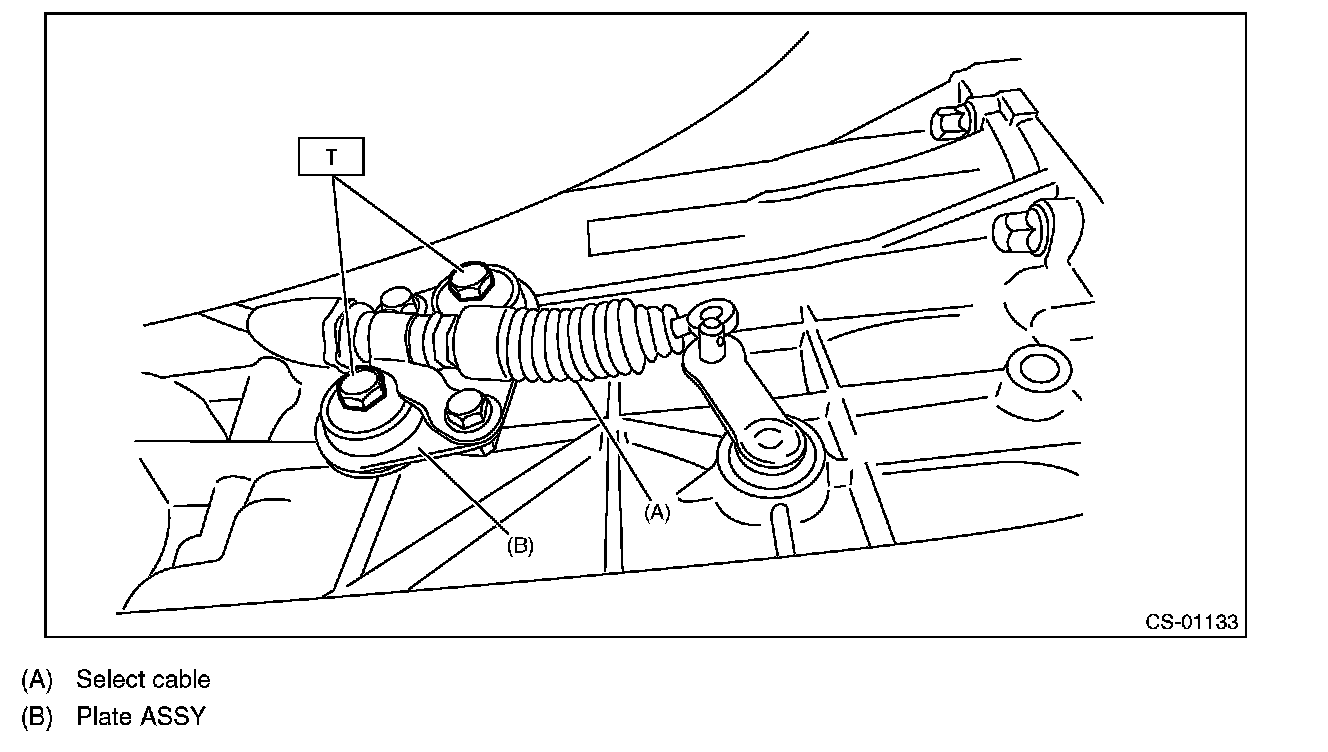 T

(A)

(B)

CS-01133

(A) Select cable

(B) Plate ASSY