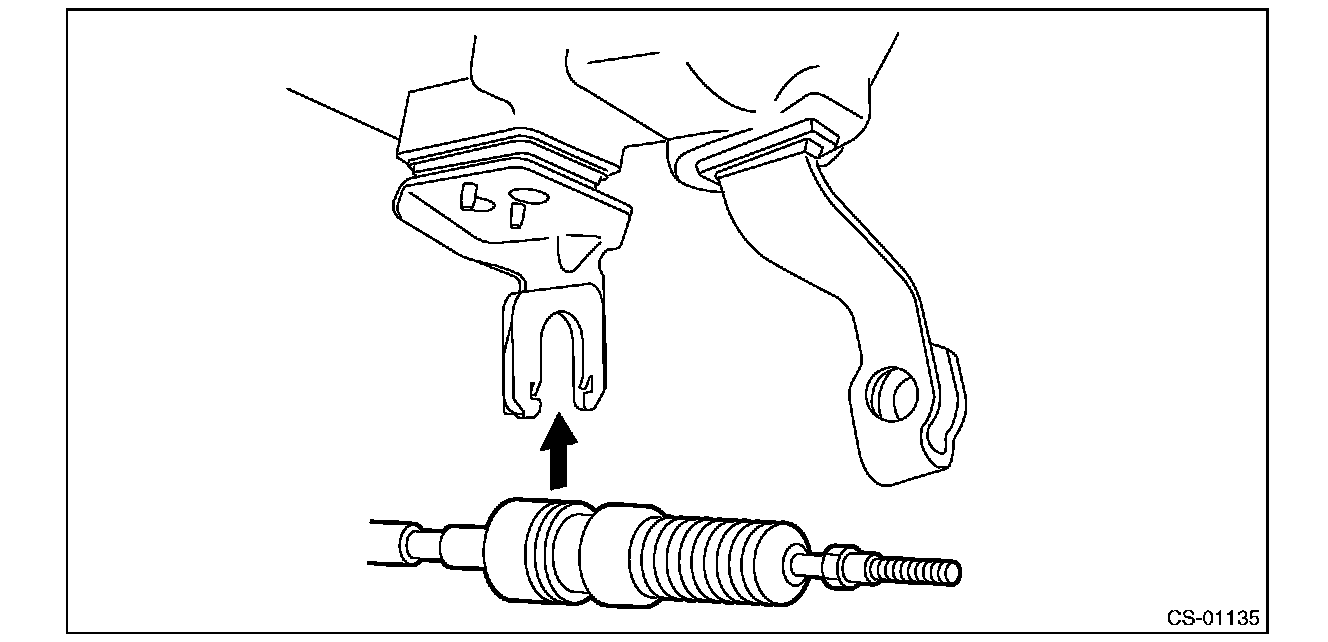 CS-01135