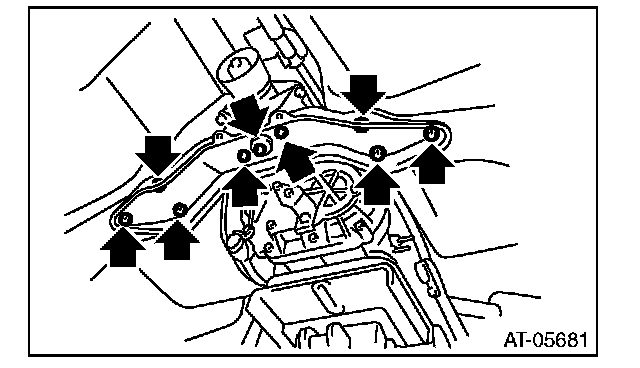 AT-05681