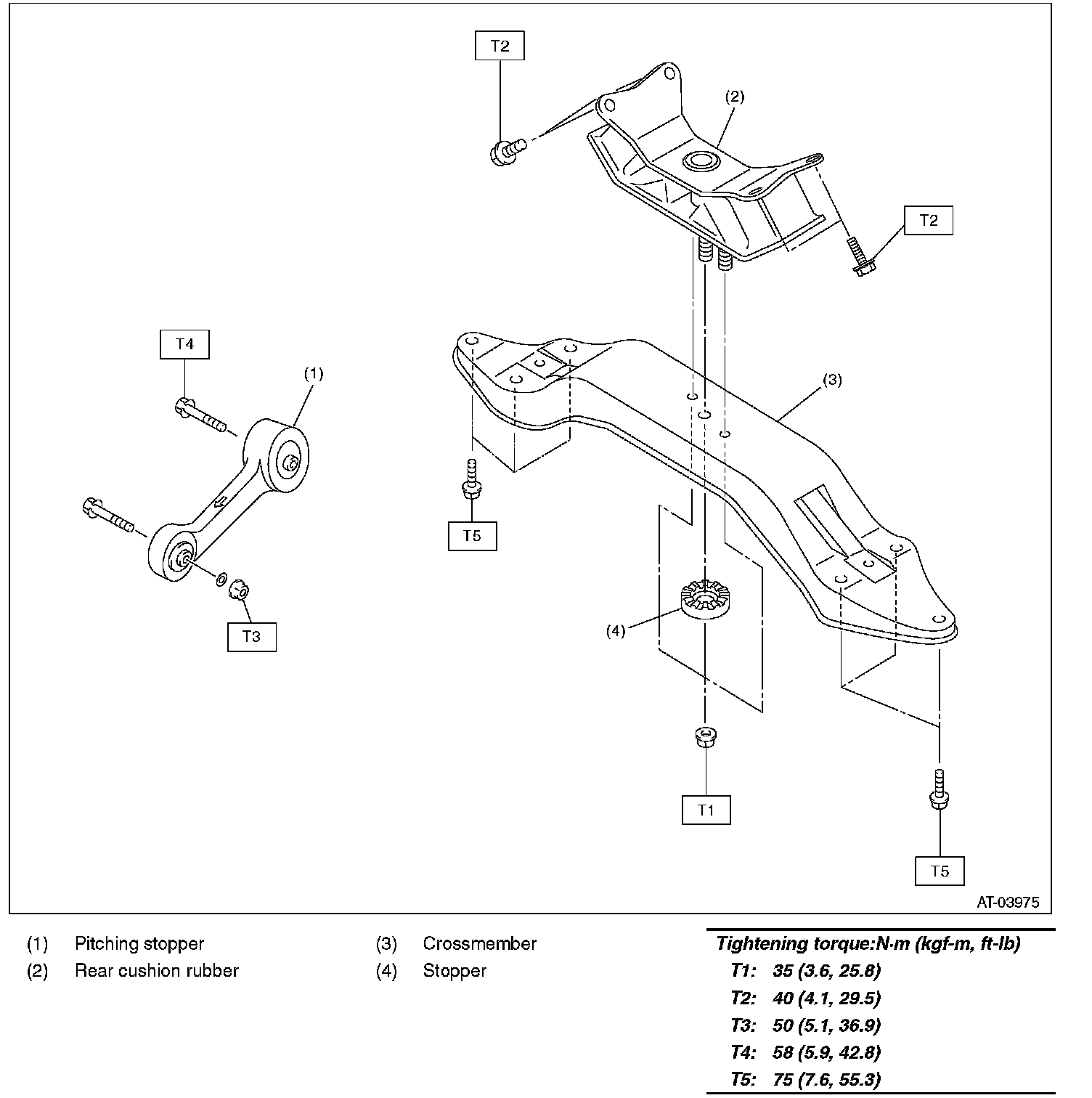 T2

(2)

T2

T4

(1)

(3)

T5

T3

(4)

T1

T5

AT-03975

(1) Pitching stopper
(2) Rear cushion rubber

(3) Crossmember
(4) Stopper

Tightening torque:N·m (kgf-m, ft-lb)
T1: 35 (3.6, 25.8)
T2: 40 (4.1, 29.5)
T3: 50 (5.1, 36.9)
T4: 58 (5.9, 42.8)
T5: 75 (7.6, 55.3)