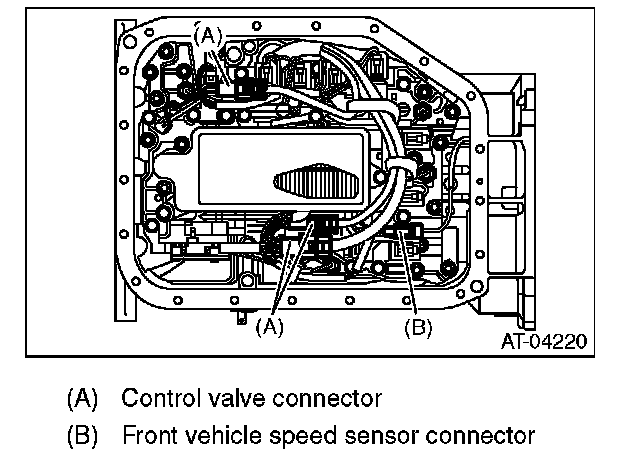 (A)

(A)

(B)

AT-04220

(A) Control valve connector

(B) Front vehicle speed sensor connector