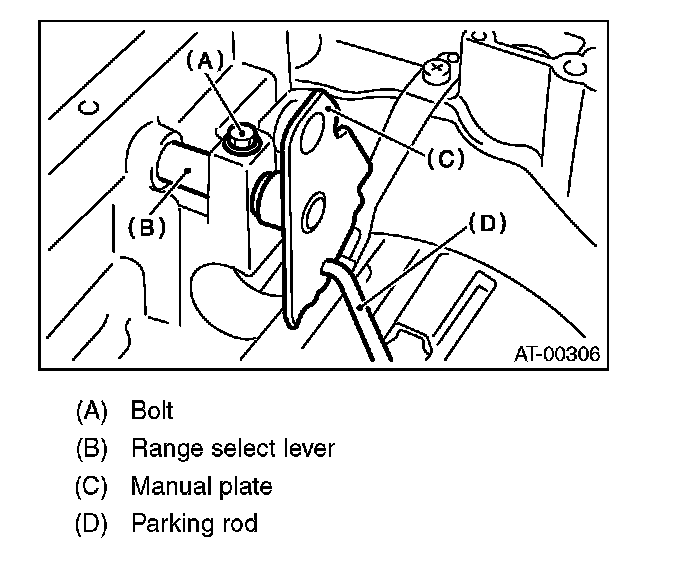 (A)
(C)
(B)
(D)
AT-00306

(A) Bolt
(B) Range select lever
(C) Manual plate
(D) Parking rod