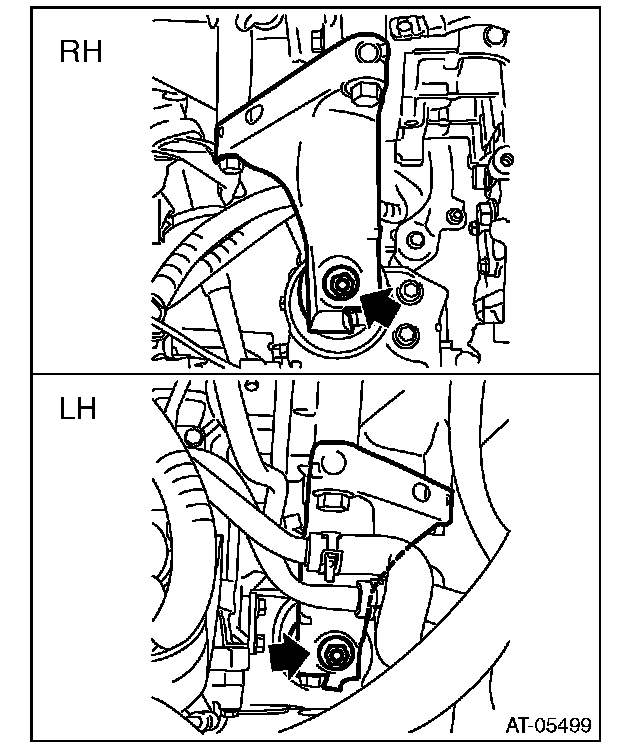 RH

LH

AT-05499