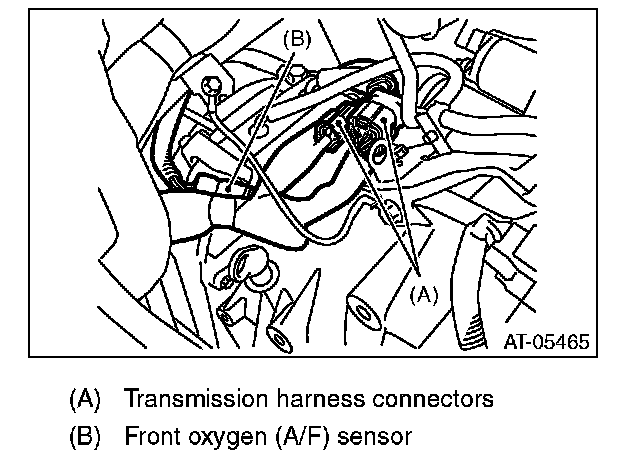 (B)

(A)

AT-05465

(A) Transmission harness connectors

(B) Front oxygen (A/F) sensor