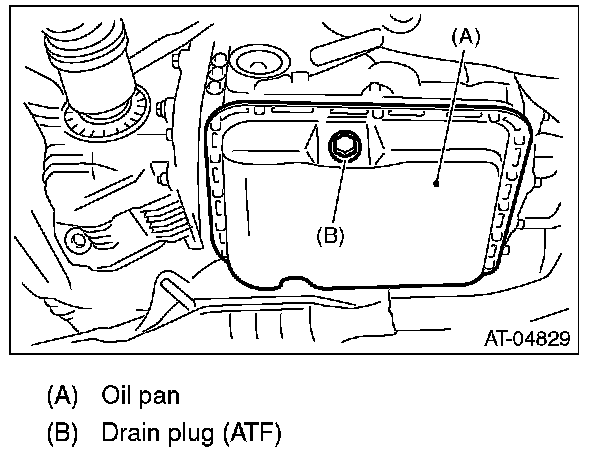 (A)

(B)

AT-04829

(A) Oil pan

(B) Drain plug (ATF)